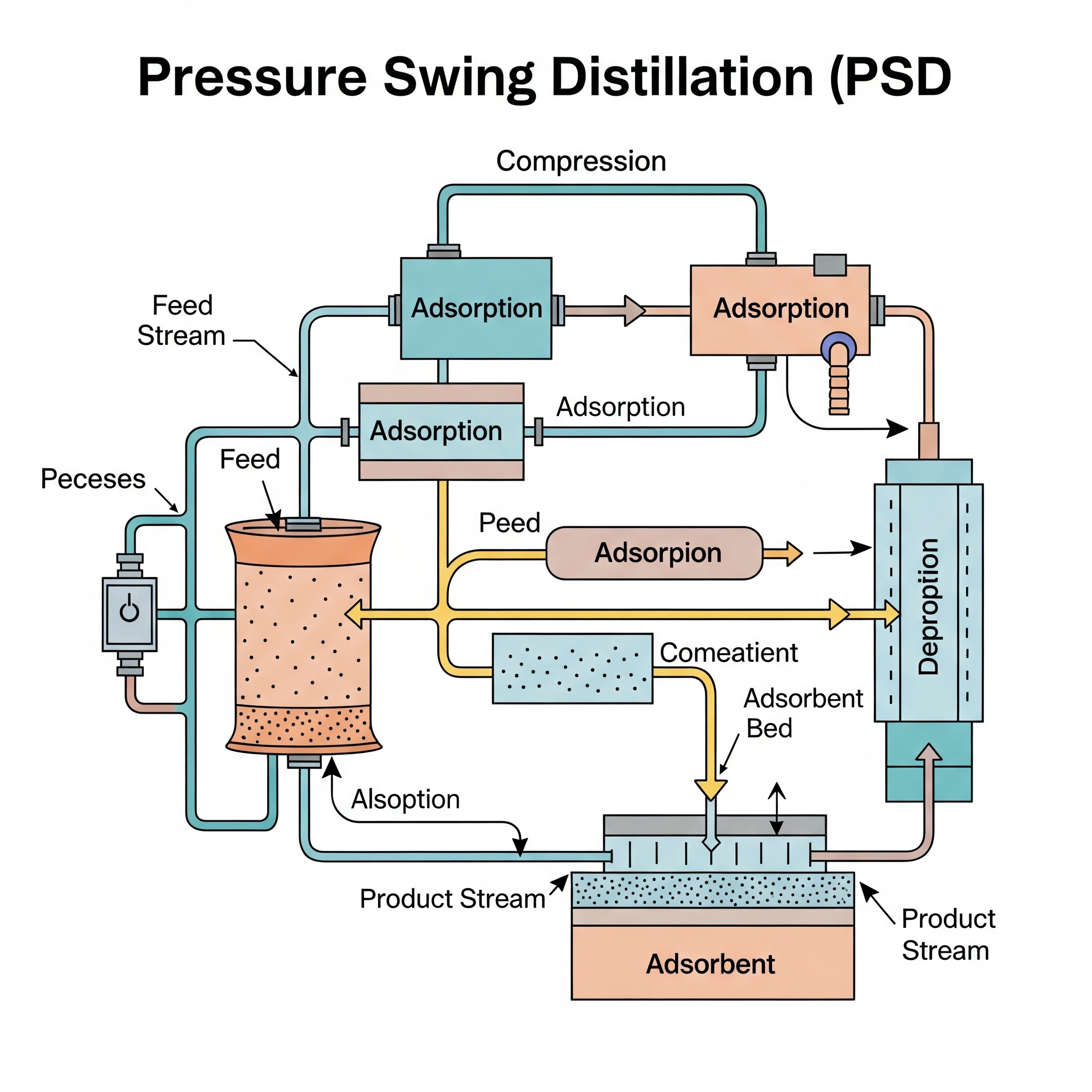 Pressure Swing Distillation (PSD

Compression

Feed Stream

Adsorption

Adsorption

Adsorption

Adsorption

Peceses

Feed

Peed

Adsorpion

Deproption

Comeatient

Adsorbent Bed

Alsoption

Product Stream

Product Stream

Adsorbent